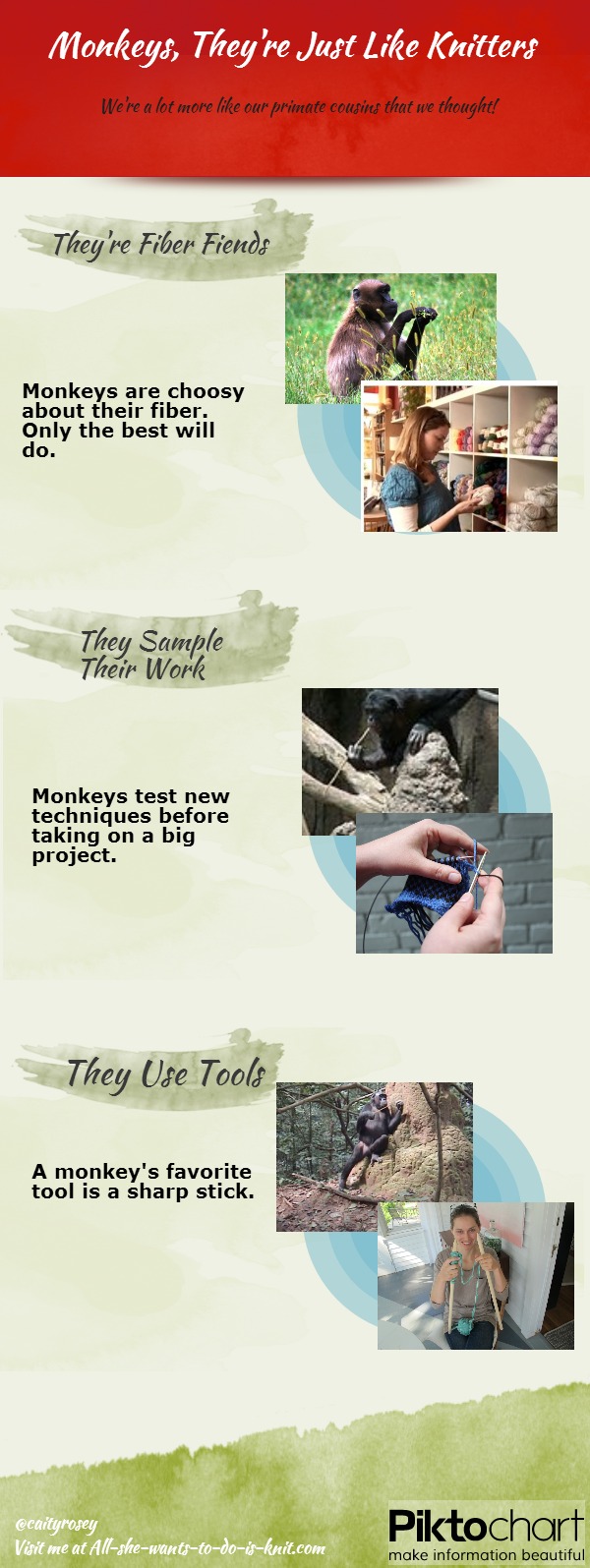 Monkeys, They're Just Like Knitters

We're a lot more like our primate cousins that we thought!

They're Fiber Fiends

Monkeys are choosy about their fiber. Only the best will do.

They Sample Their Work

Monkeys test new techniques before taking on a big project.

They Use Tools

A monkey's favorite tool is a sharp stick.

@caityrosey
Visit me at All-she-wants-to-do-is-knit.com

Piktochart
make information beautiful